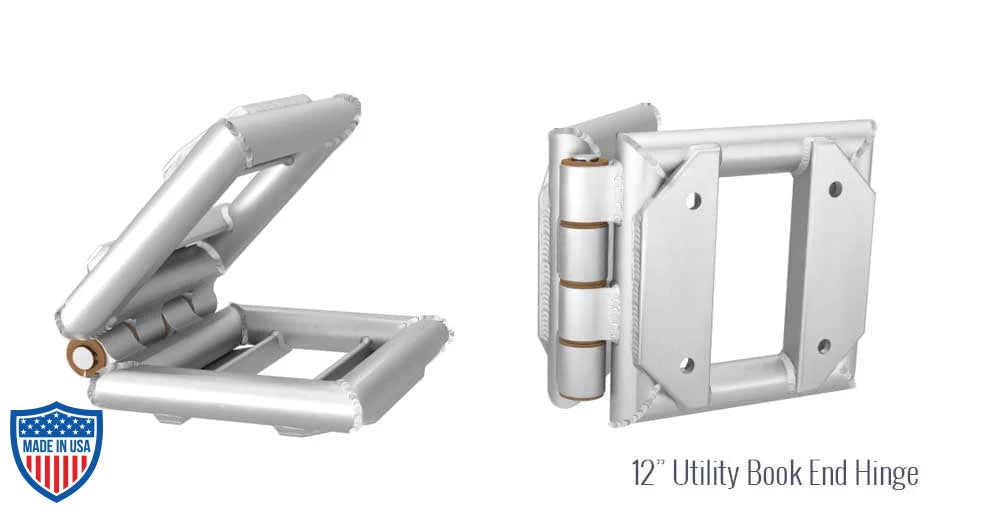 MADE IN USA

12" Utility Book End Hinge