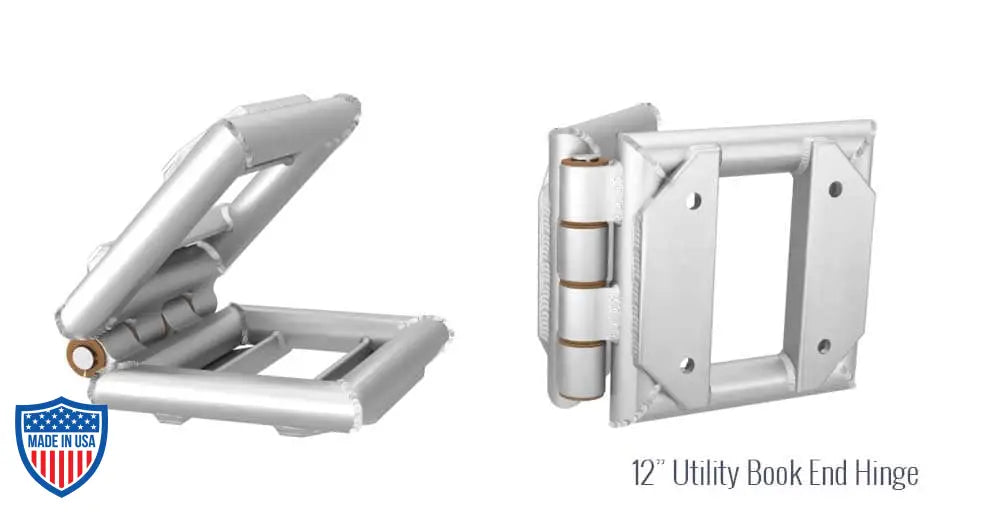 MADE IN USA

12" Utility Book End Hinge